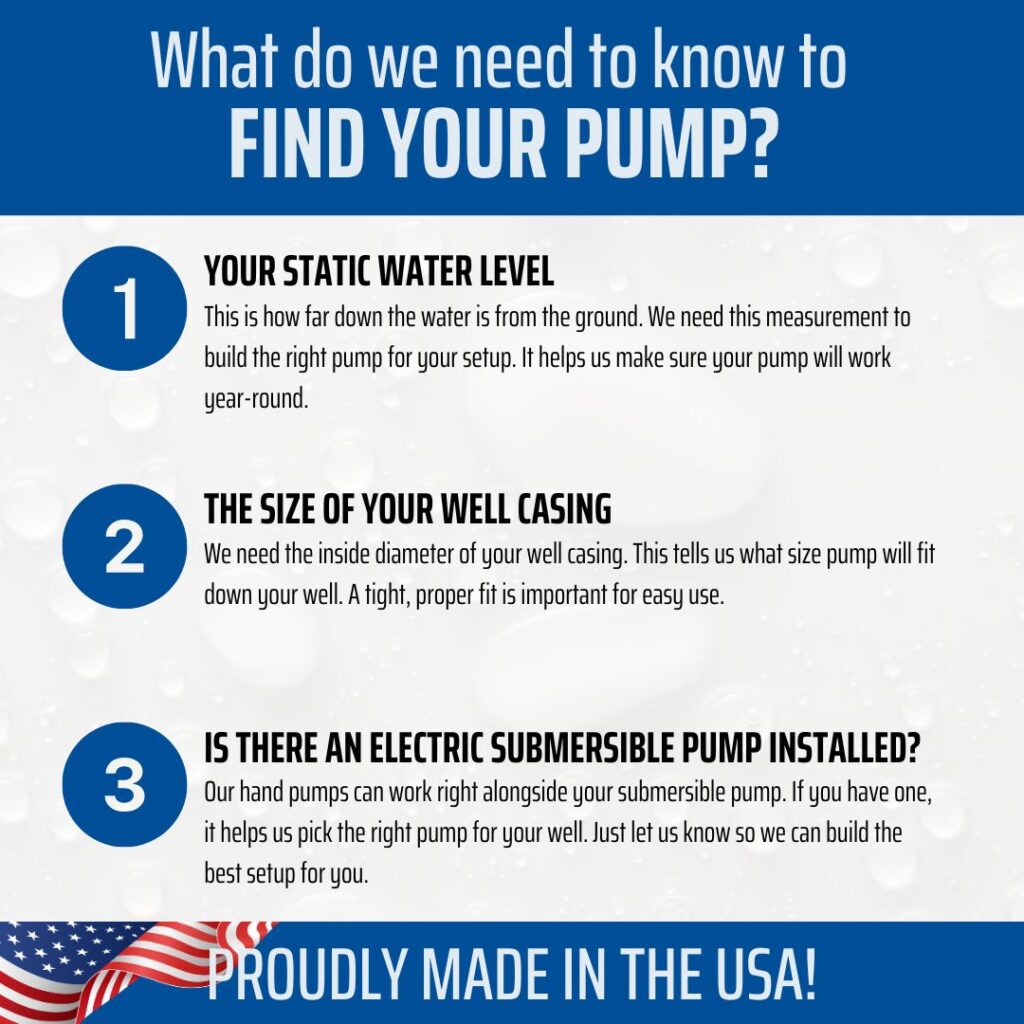 What do we need to know to
FIND YOUR PUMP?

1
YOUR STATIC WATER LEVEL
This is how far down the water is from the ground. We need this measurement to build the right pump for your setup. It helps us make sure your pump will work year-round.

2
THE SIZE OF YOUR WELL CASING
We need the inside diameter of your well casing. This tells us what size pump will fit down your well. A tight, proper fit is important for easy use.

3
IS THERE AN ELECTRIC SUBMERSIBLE PUMP INSTALLED?
Our hand pumps can work right alongside your submersible pump. If you have one, it helps us pick the right pump for your well. Just let us know so we can build the best setup for you.

PROUDLY MADE IN THE USA!